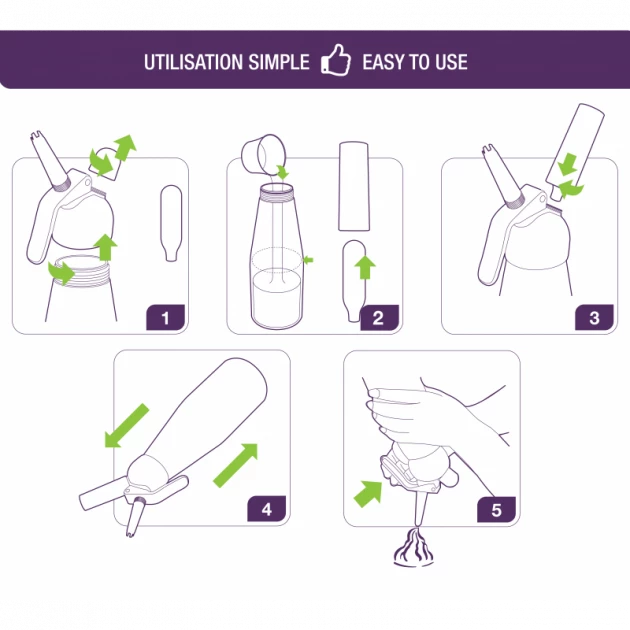 UTILISATION SIMPLE EASY TO USE

1

2

3

4

5